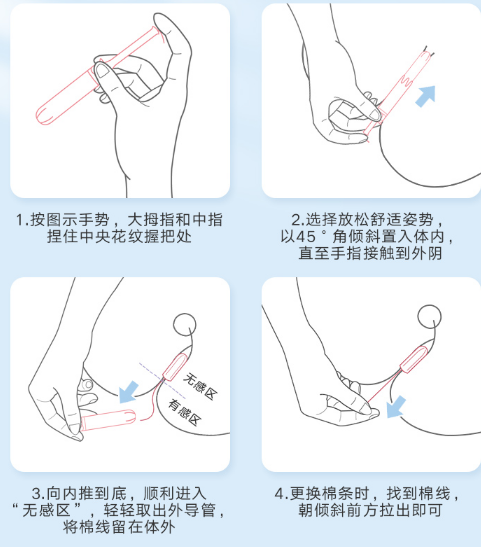 1.按图示手势，大拇指和中指捏住中央花纹握把处

2.选择放松舒适姿势，以45°角倾斜置入体内，直至手指接触到外阴

无感区

有感区

3.向内推到底，顺利进入“无感区”，轻轻取出外导管，将棉线留在体外

4.更换棉条时，找到棉线，朝倾斜前方拉出即可