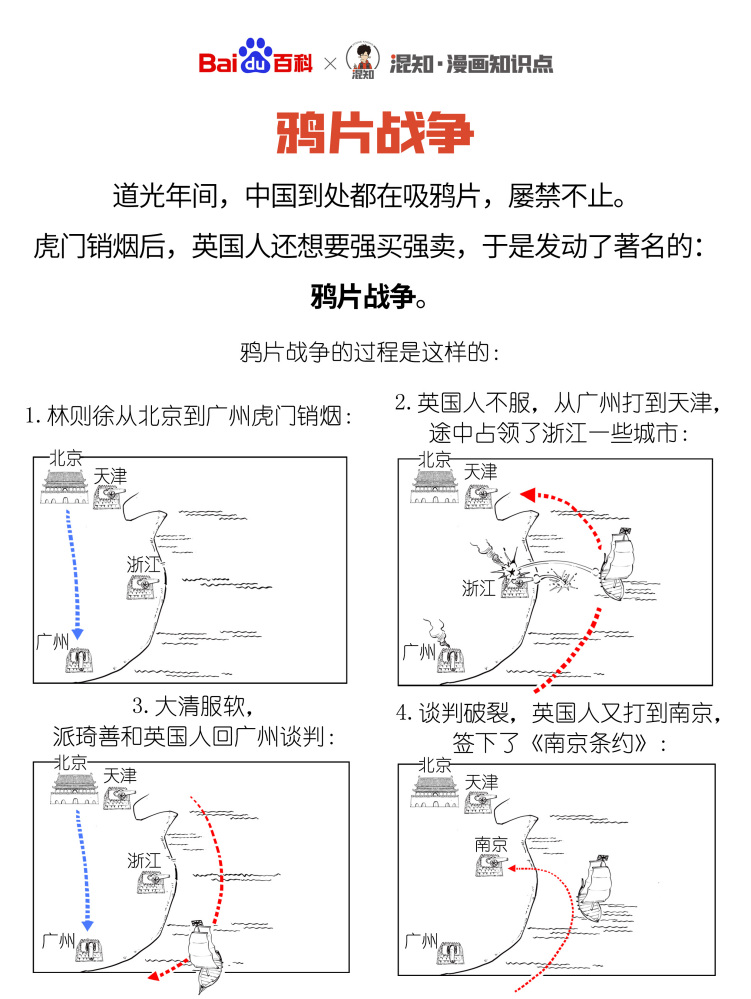 Baidu百科 × 混知 混知·漫画知识点

鸦片战争

道光年间，中国到处都在吸鸦片，屡禁不止。

虎门销烟后，英国人还想要强买强卖，于是发动了著名的：

鸦片战争。

鸦片战争的过程是这样的：

1. 林则徐从北京到广州虎门销烟：

北京
天津
浙江
广州

2. 英国人不服，从广州打到天津，途中占领了浙江一些城市：

北京
天津
浙江
广州

3. 大清服软，派琦善和英国人回广州谈判：

北京
天津
浙江
广州

4. 谈判破裂，英国人又打到南京，签下了《南京条约》：

北京
天津
南京
广州