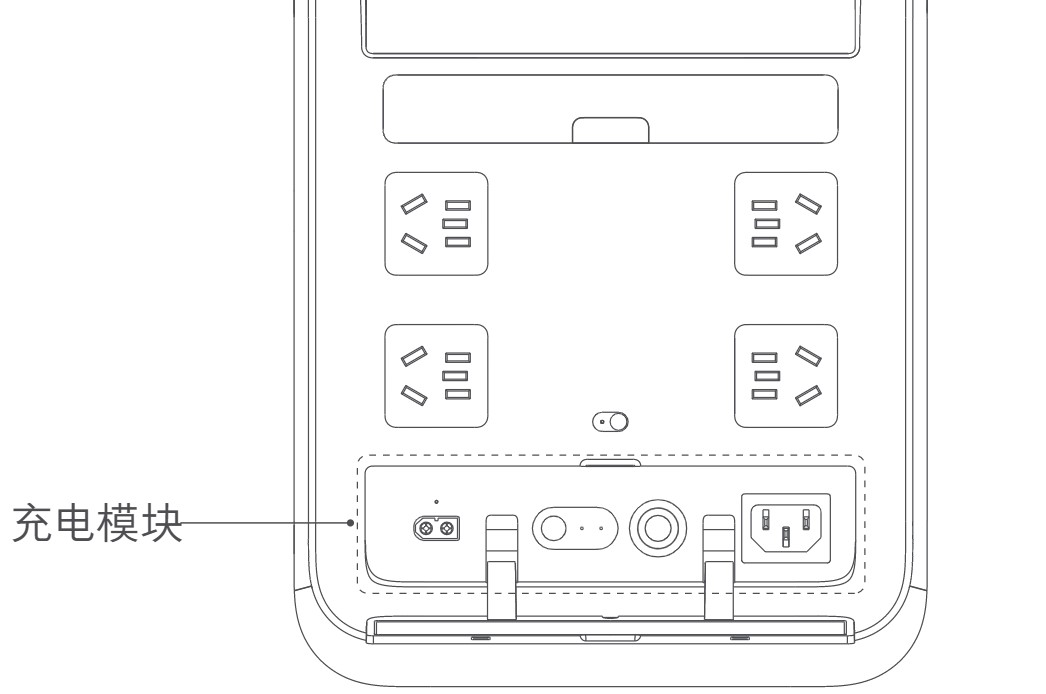 充电模块