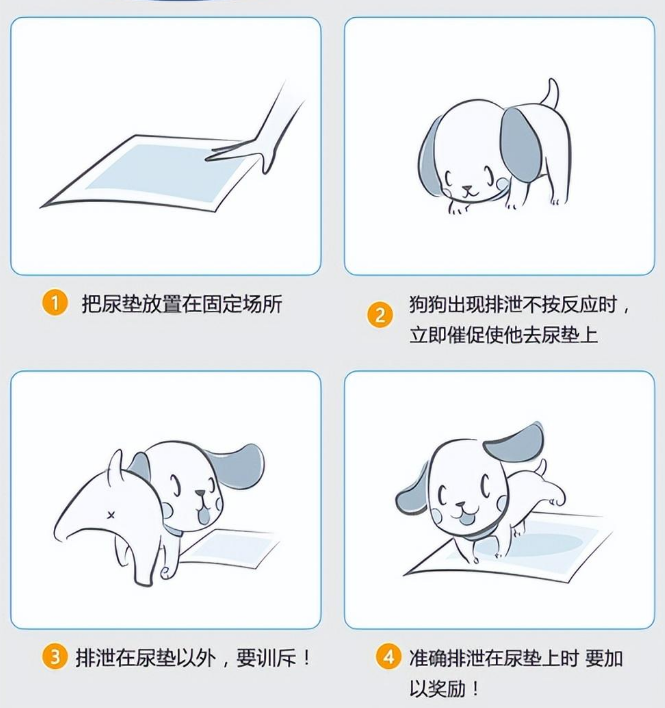 1 把尿垫放置在固定场所

2 狗狗出现排泄不按反应时，立即催促使他去尿垫上

3 排泄在尿垫以外，要训斥！

4 准确排泄在尿垫上时 要加以奖励！