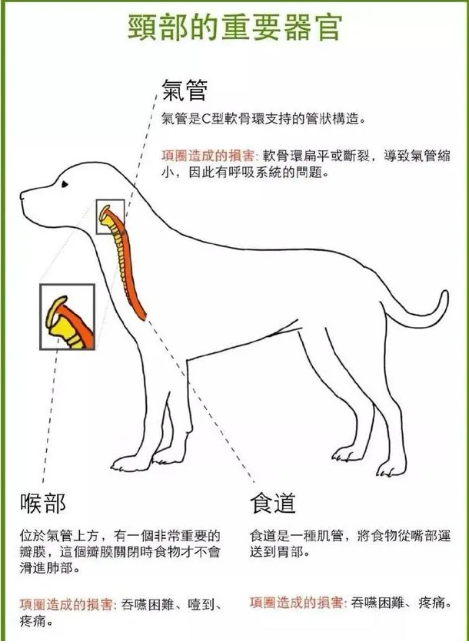 頸部的重要器官

氣管

氣管是C型軟骨環支持的管狀構造。

項圈造成的損害: 軟骨環扁平或斷裂，導致氣管縮小，因此有呼吸系統的問題。

喉部

位於氣管上方，有一個非常重要的瓣膜，這個瓣膜關閉時食物才不會滑進肺部。

項圈造成的損害: 吞嚥困難、噎到、疼痛。

食道

食道是一種肌管，將食物從嘴部運送到胃部。

項圈造成的損害: 吞嚥困難、疼痛。