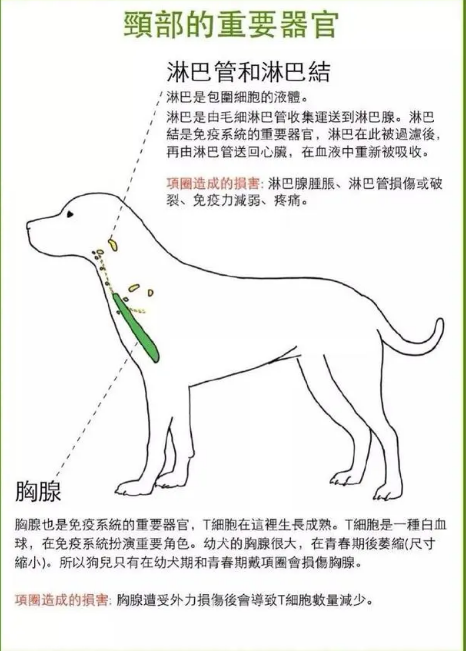 頸部的重要器官

淋巴管和淋巴結

淋巴是包圍細胞的液體。

淋巴是由毛細淋巴管收集運送到淋巴腺。淋巴結是免疫系統的重要器官，淋巴在此被過濾後，再由淋巴管送回心臟，在血液中重新被吸收。

項圈造成的損害: 淋巴腺腫脹、淋巴管損傷或破裂、免疫力減弱、疼痛。

胸腺

胸腺也是免疫系統的重要器官，T細胞在這裡生長成熟。T細胞是一種白血球，在免疫系統扮演重要角色。幼犬的胸腺很大，在青春期後萎縮(尺寸縮小)。所以狗兒只有在幼犬期和青春期戴項圈會損傷胸腺。

項圈造成的損害: 胸腺遭受外力損傷後會導致T細胞數量減少。